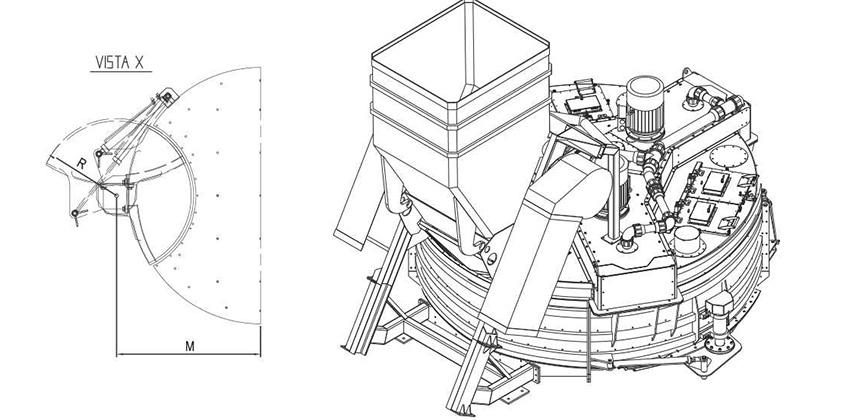 VISTA X

R

M